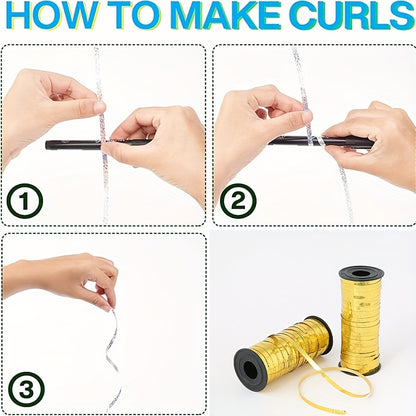 HOW TO MAKE CURLS

1

2

3