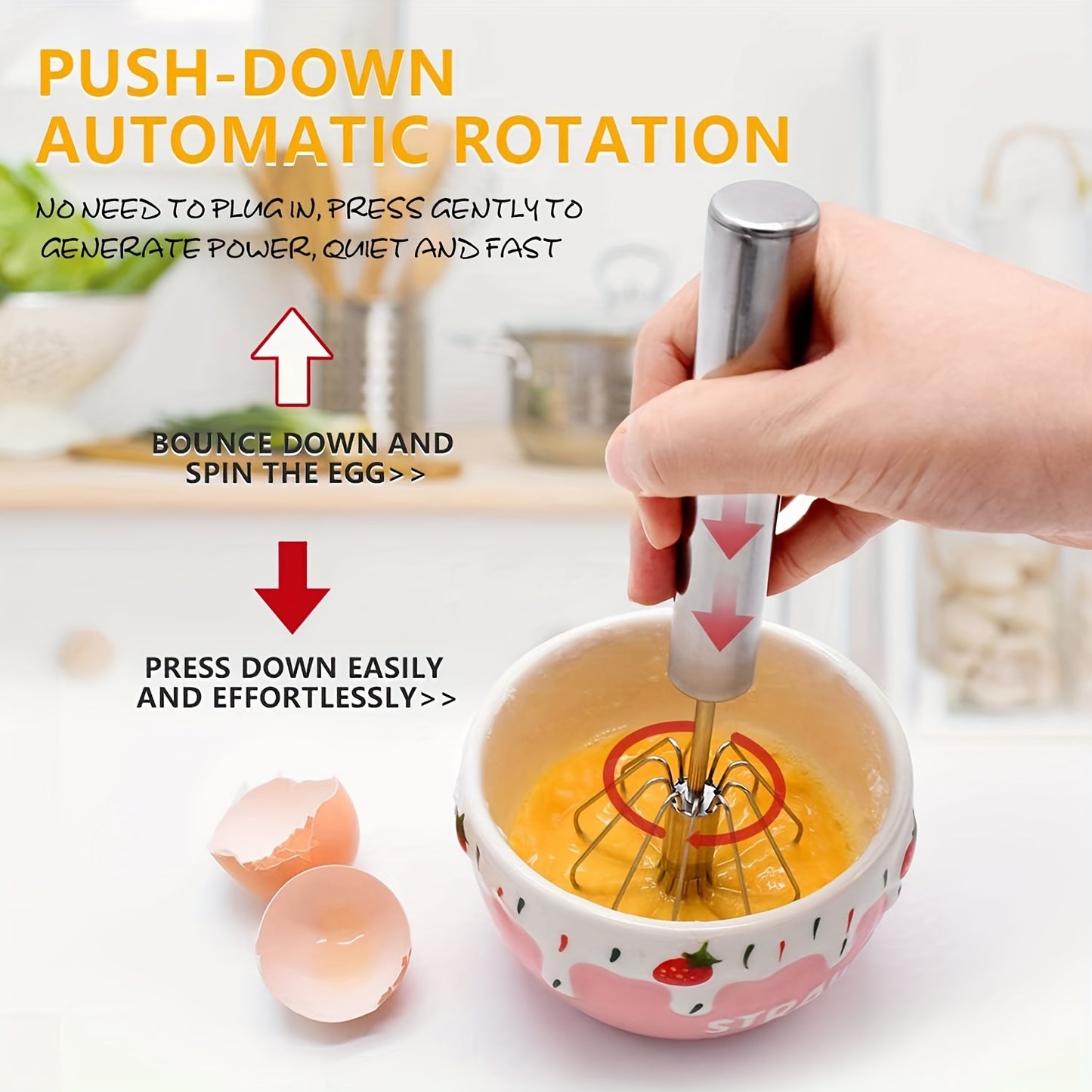 PUSH-DOWN AUTOMATIC ROTATION

NO NEED TO PLUG IN, PRESS GENTLY TO GENERATE POWER, QUIET AND FAST

BOUNCE DOWN AND SPIN THE EGG>>

PRESS DOWN EASILY AND EFFORTLESSLY>>

STRA