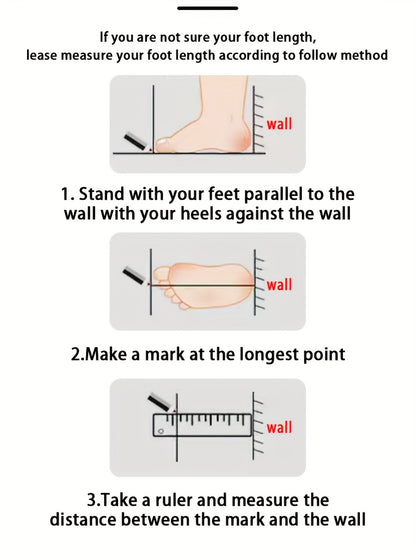 If you are not sure your foot length,
lease measure your foot length according to follow method

wall

1. Stand with your feet parallel to the wall with your heels against the wall

wall

2.Make a mark at the longest point

wall

3.Take a ruler and measure the distance between the mark and the wall