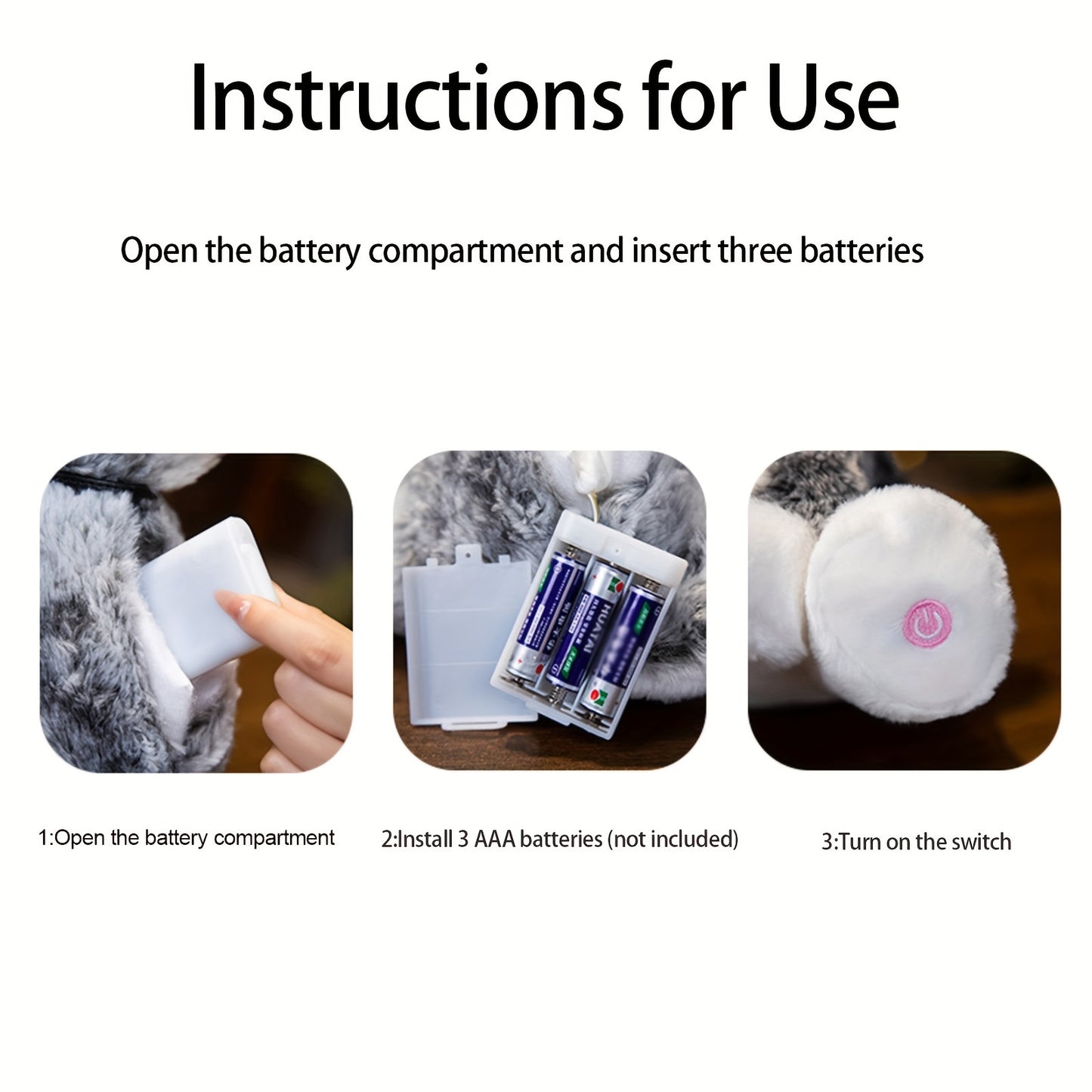 Instructions for Use

Open the battery compartment and insert three batteries

HUATAI

1:Open the battery compartment

2:Install 3 AAA batteries (not included)

3:Turn on the switch