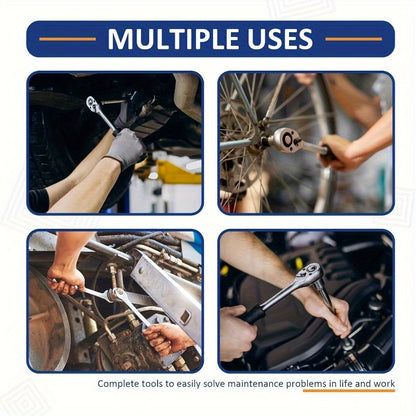 MULTIPLE USES

Complete tools to easily solve maintenance problems in life and work