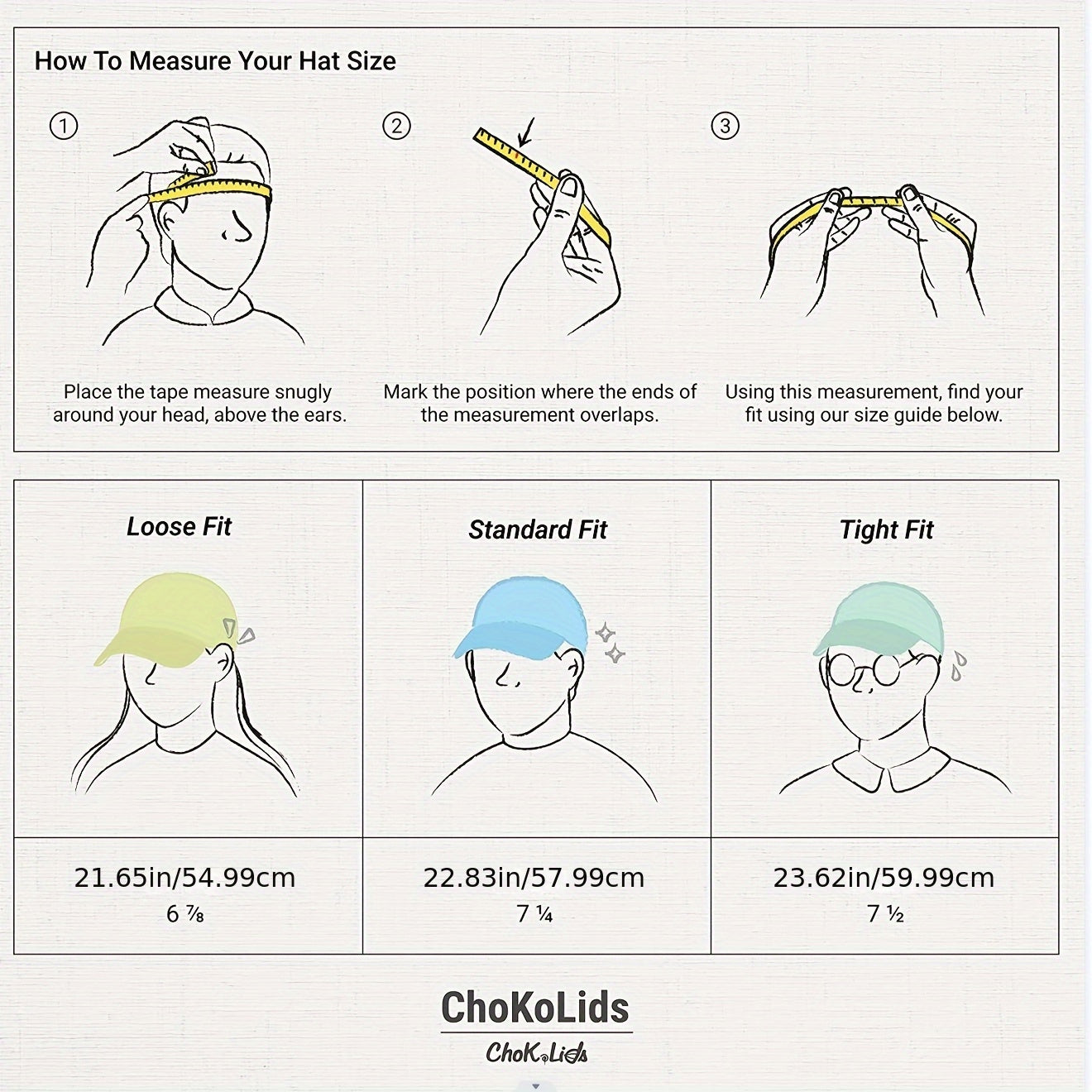 How To Measure Your Hat Size

①

Place the tape measure snugly around your head, above the ears.

②

Mark the position where the ends of the measurement overlaps.

③

Using this measurement, find your fit using our size guide below.

| Loose Fit | Standard Fit | Tight Fit |
|---|---|---|
| 21.65in/54.99cm 6 ⅞ | 22.83in/57.99cm 7 ¼ | 23.62in/59.99cm 7 ½ |

ChoKoLids

ChoKoLids