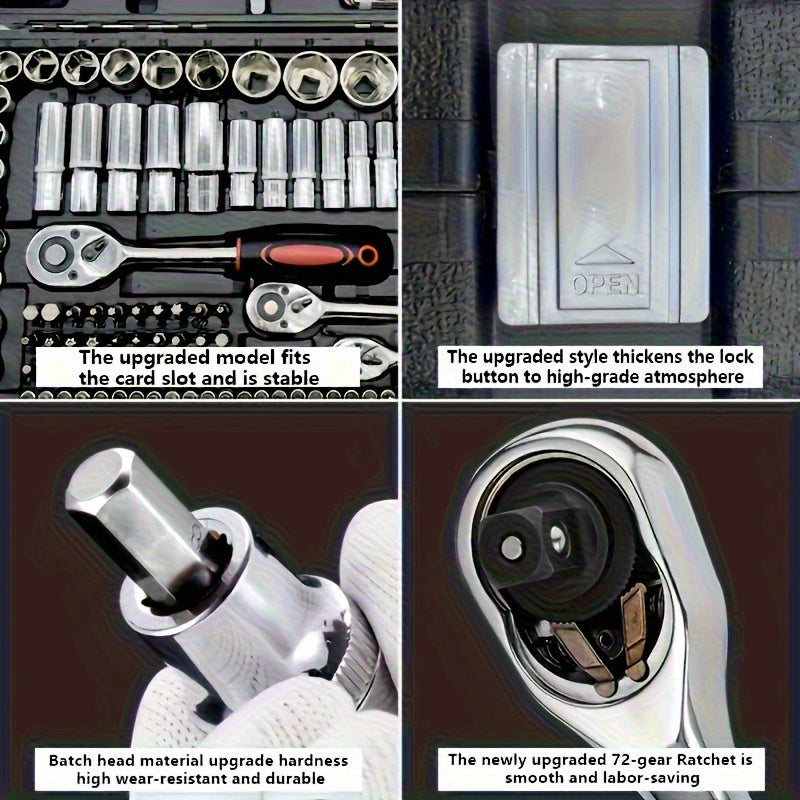 The upgraded model fits the card slot and is stable

OPEN

The upgraded style thickens the lock button to high-grade atmosphere

Batch head material upgrade hardness high wear-resistant and durable

The newly upgraded 72-gear Ratchet is smooth and labor-saving